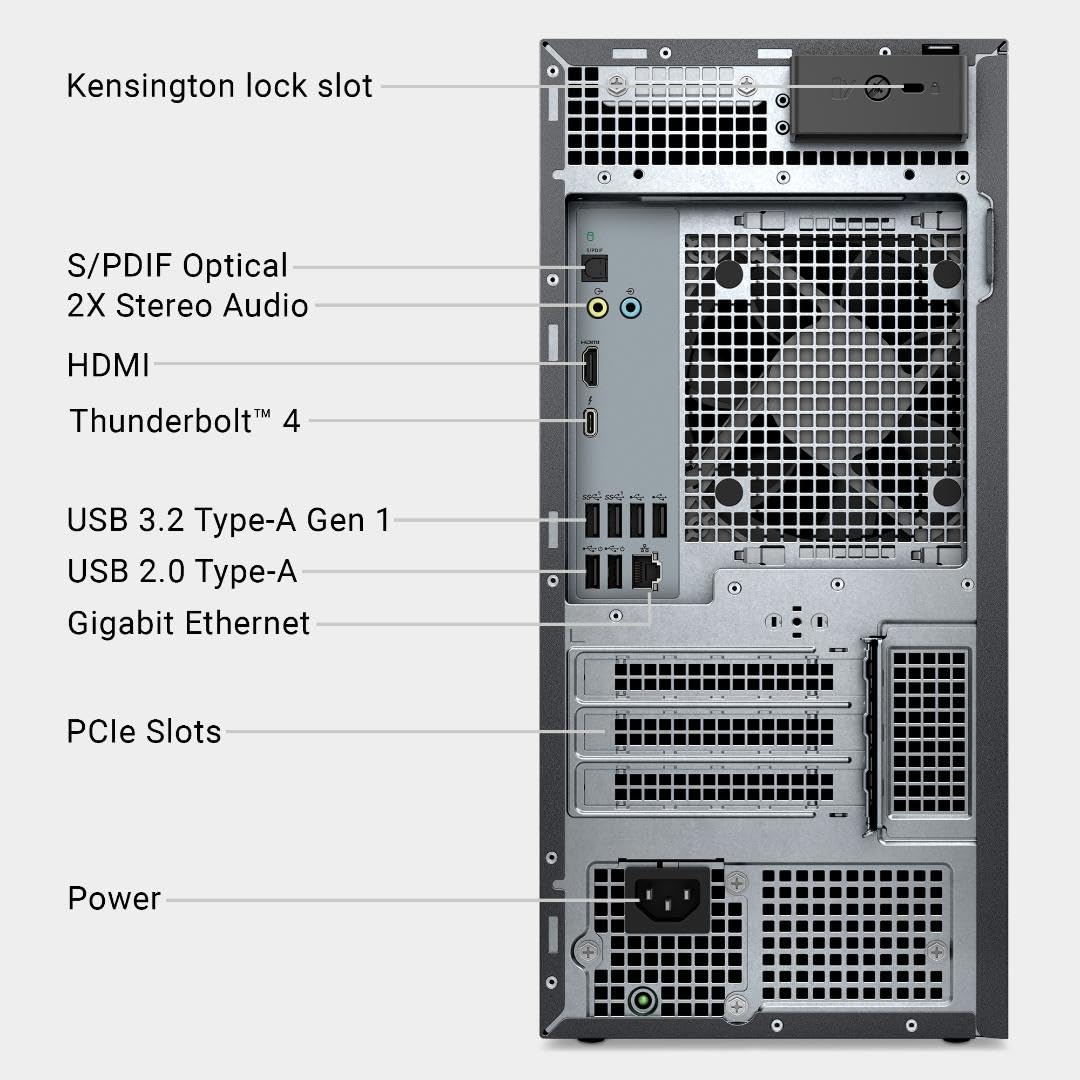 Kensington lock slot

S/PDIF Optical
2X Stereo Audio

HDMI

Thunderbolt™ 4

USB 3.2 Type-A Gen 1
USB 2.0 Type-A
Gigabit Ethernet

PCIe Slots

Power

S/PDIF
HDMI